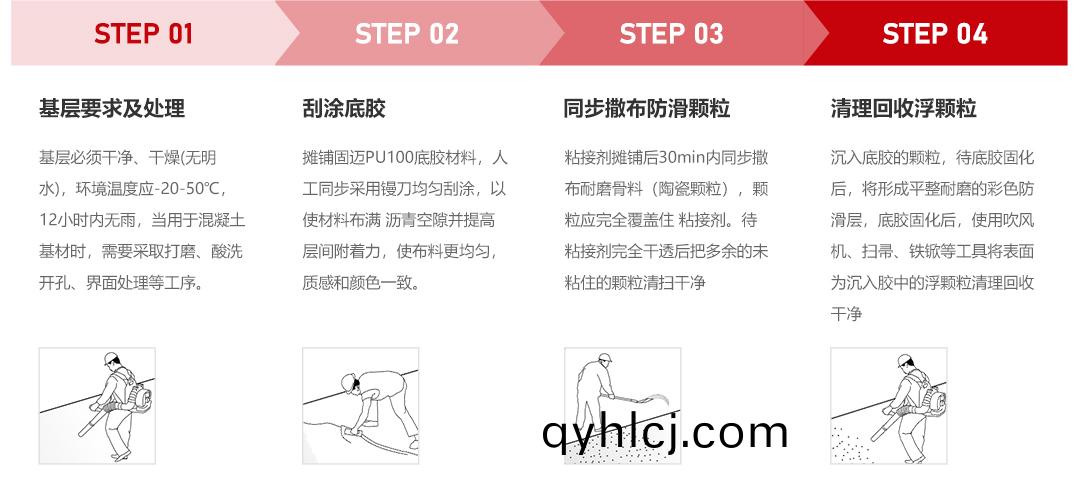 STEP 01

基层要求及处理

基层必须干净、干燥(无明水)，环境温度应-20-50℃，12小时内无雨，当用于混凝土基材时，需要采取打磨、酸洗开孔、界面处理等工序。

STEP 02

刮涂底胶

摊铺固迈PU100底胶材料，人工同步采用镘刀均匀刮涂，以使材料布满 沥青空隙并提高层间附着力，使布料更均匀，质感和颜色一致。

STEP 03

同步撒布防滑颗粒

粘接剂摊铺后30min内同步撒布耐磨骨料（陶瓷颗粒），颗粒应完全覆盖住 粘接剂。待粘接剂完全干透后把多余的未粘住的颗粒清扫干净

STEP 04

清理回收浮颗粒

沉入底胶的颗粒，待底胶固化后，将形成平整耐磨的彩色防滑层，底胶固化后，使用吹风机、扫帚、铁锨等工具将表面为沉入胶中的浮颗粒清理回收干净

qyhlcj.com