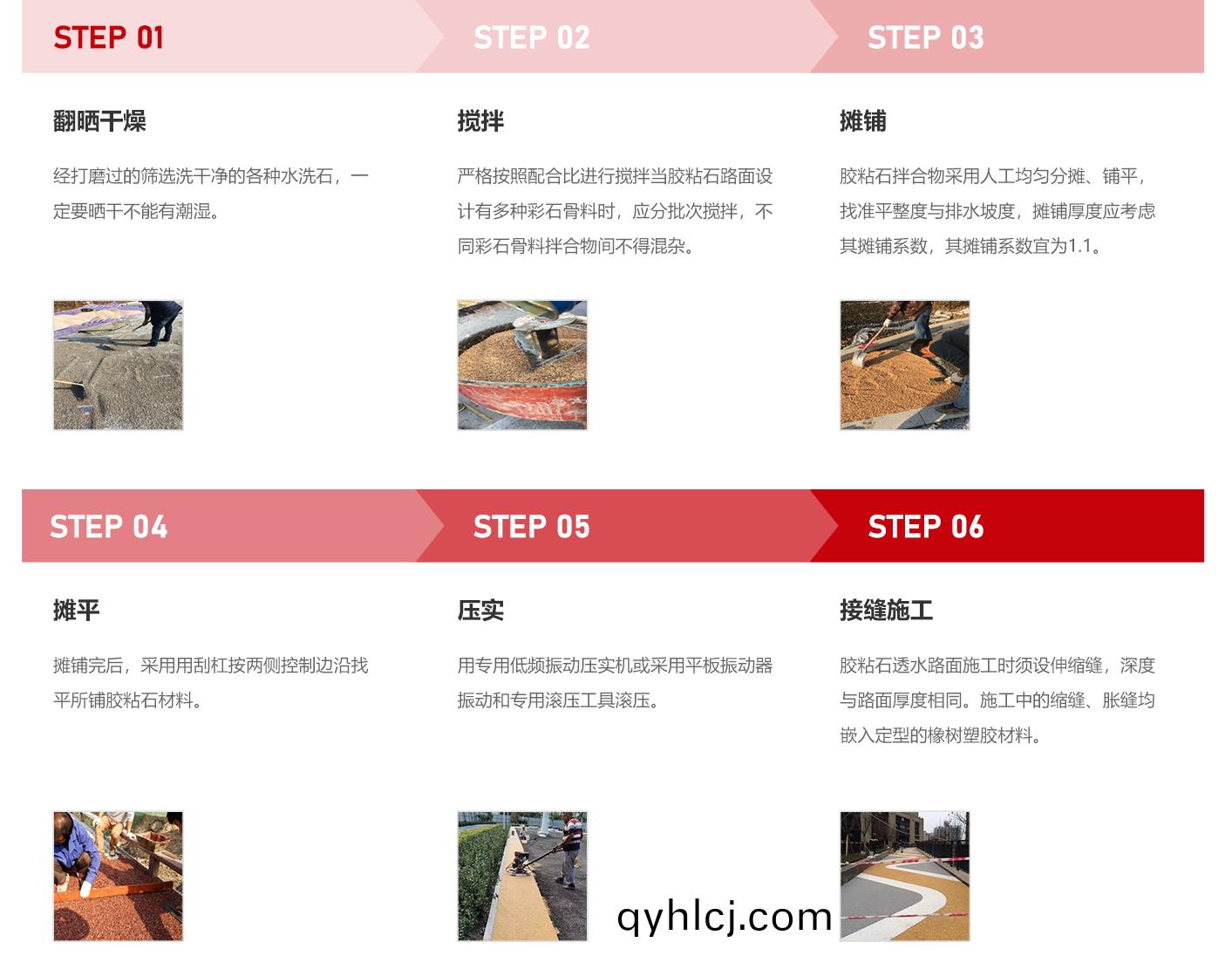 STEP 01

翻晒干燥

经打磨过的筛选洗干净的各种水洗石，一定要晒干不能有潮湿。

STEP 02

搅拌

严格按照配合比进行搅拌当胶粘石路面设计有多种彩石骨料时，应分批次搅拌，不同彩石骨料拌合物间不得混杂。

STEP 03

摊铺

胶粘石拌合物采用人工均匀分摊、铺平，找准平整度与排水坡度，摊铺厚度应考虑其摊铺系数，其摊铺系数宜为1.1。

STEP 04

摊平

摊铺完后，采用用刮杠按两侧控制边沿找平所铺胶粘石材料。

STEP 05

压实

用专用低频振动压实机或采用平板振动器振动和专用滚压工具滚压。

STEP 06

接缝施工

胶粘石透水路面施工时须设伸缩缝，深度与路面厚度相同。施工中的缩缝、胀缝均嵌入定型的橡树塑胶材料。

qyhlcj.com